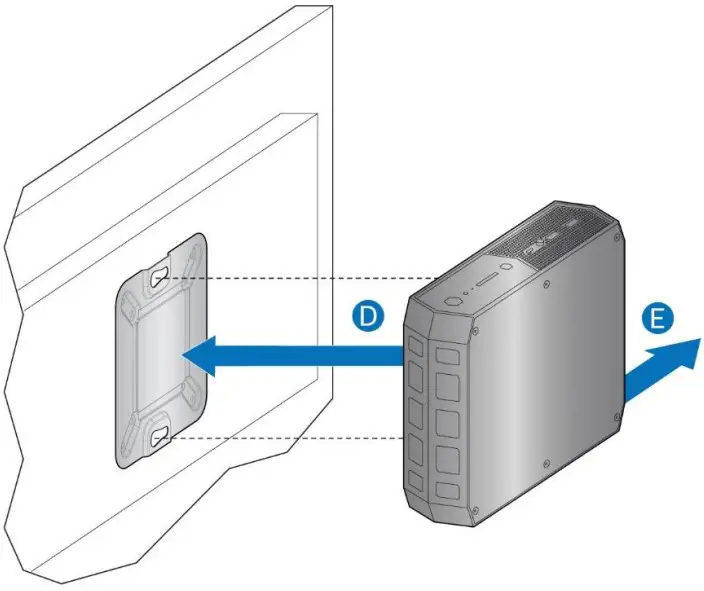 D

E