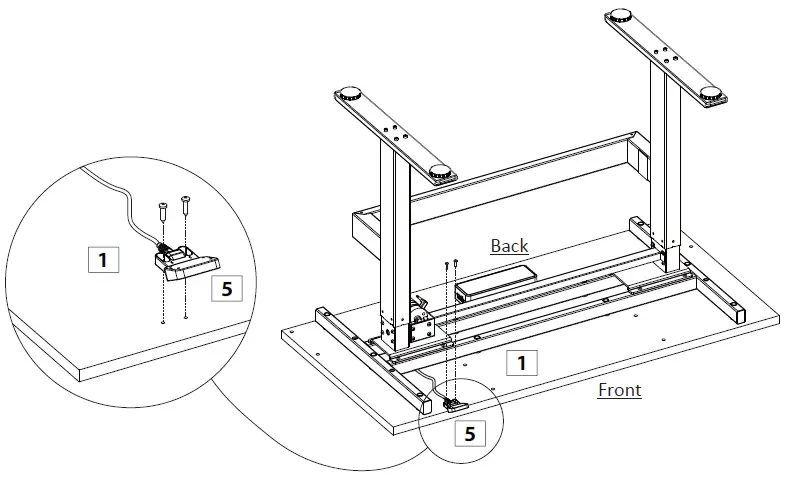 1

5

Back

1

Front

5