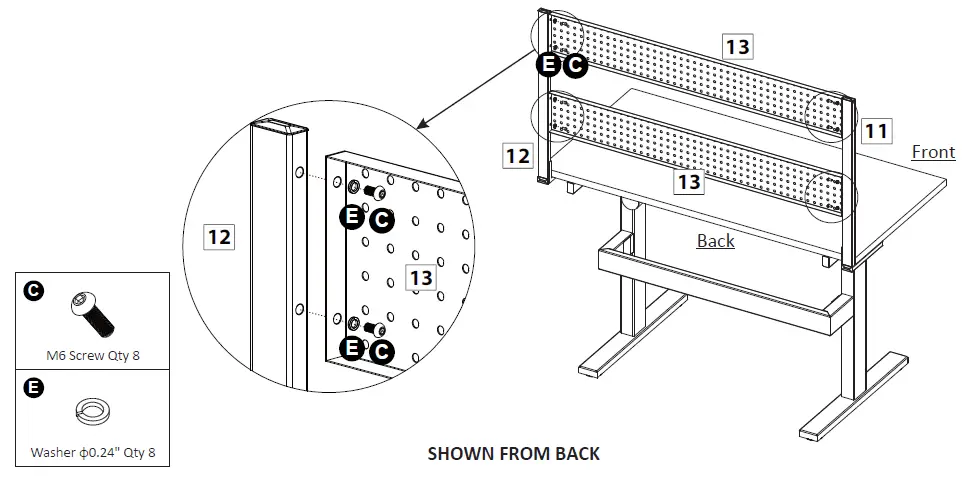 13

E C

11

Front

12

13

Back

12

E C

13

E C

C

M6 Screw Qty 8

E

Washer ϕ0.24" Qty 8

SHOWN FROM BACK