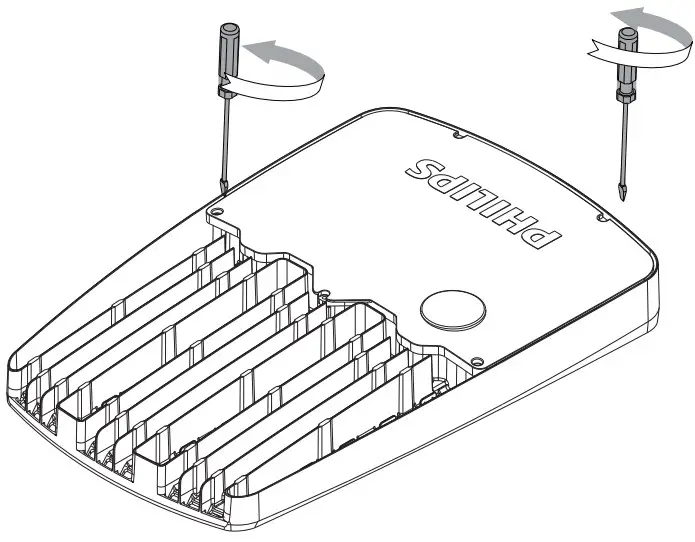 PHILIPS