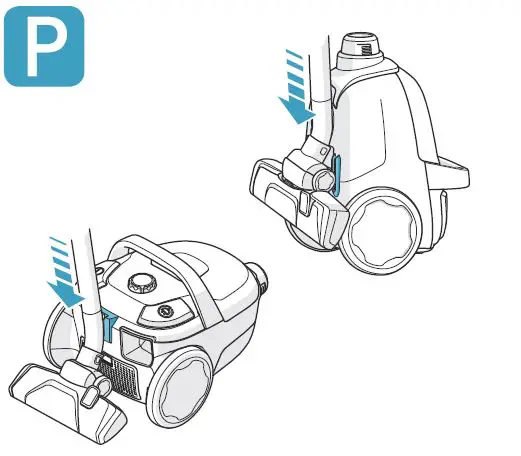 P