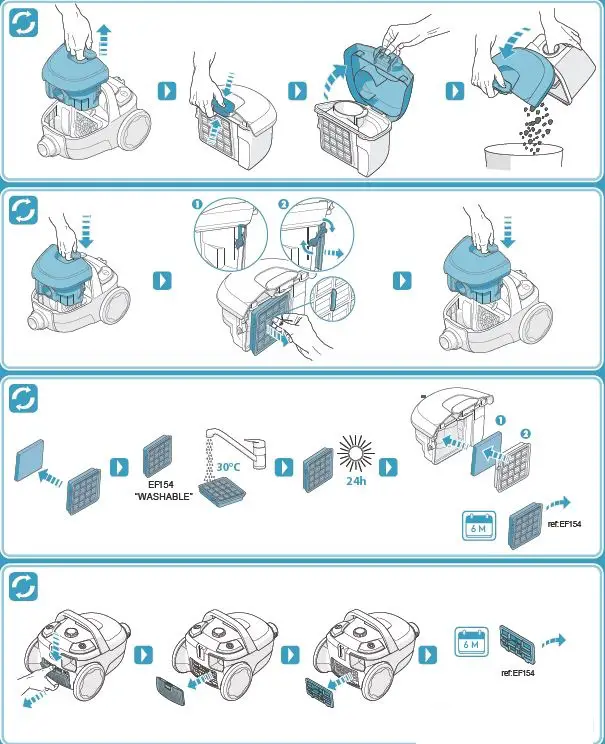 1

2

EF154
"WASHABLE"

30°C

24h

1

2

6 M

ref:EF154

6 M

ref:EF154