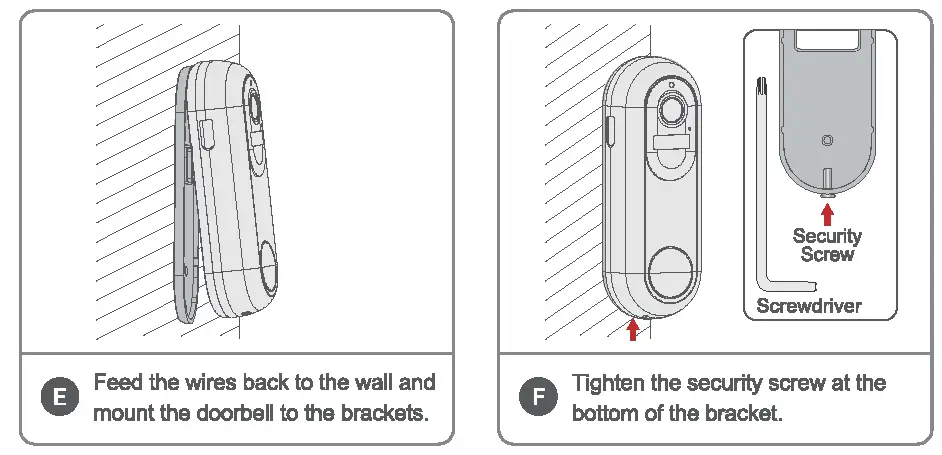 E Feed the wires back to the wall and mount the doorbell to the brackets.

Security Screw

Screwdriver

F Tighten the security screw at the bottom of the bracket.