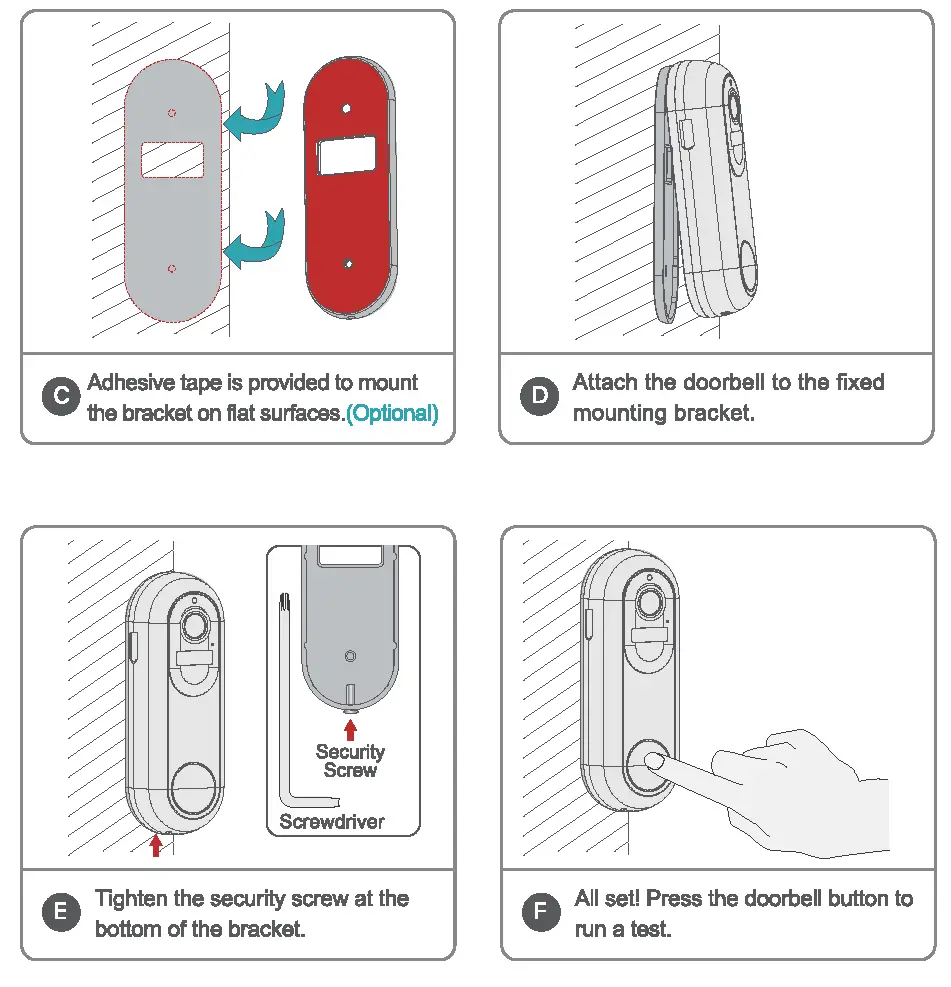 C Adhesive tape is provided to mount the bracket on flat surfaces.(Optional)

D Attach the doorbell to the fixed mounting bracket.

Security Screw

Screwdriver

E Tighten the security screw at the bottom of the bracket.

F All set! Press the doorbell button to run a test.