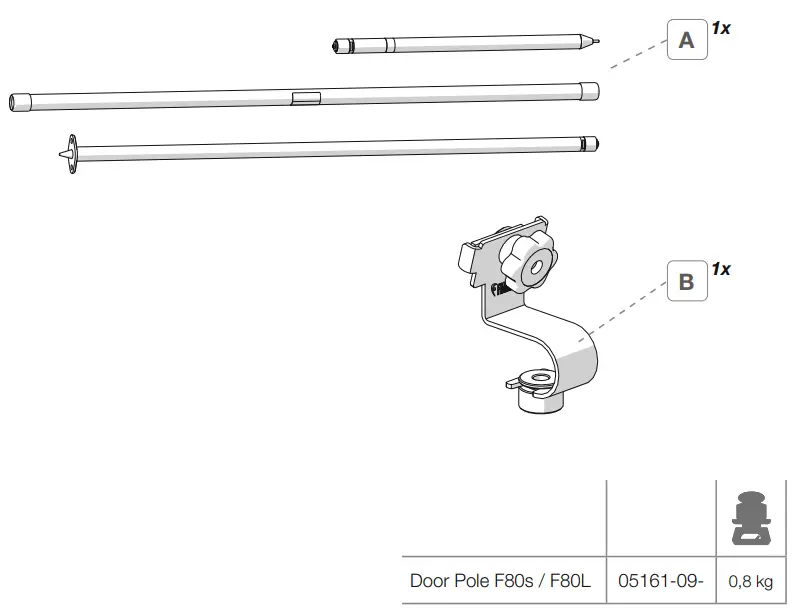 A 1x

B 1x

| | | |
|---|---|---|
| Door Pole F80s / F80L | 05161-09- | 0,8 kg |