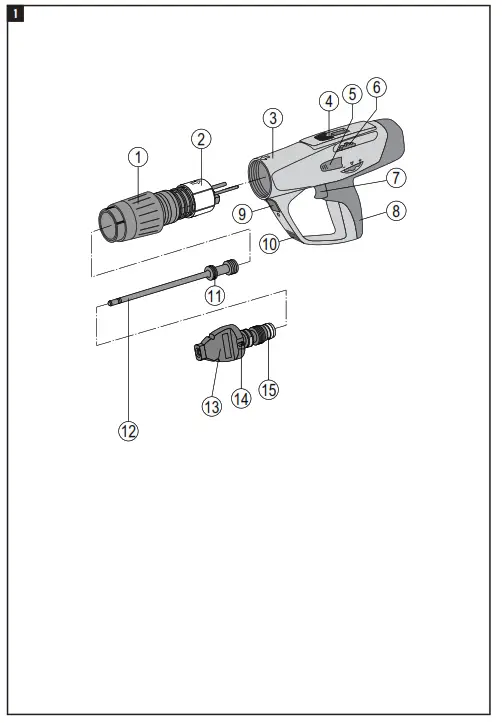 1

1
2
3
4
5
6
7
8
9
10
11
12
13
14
15