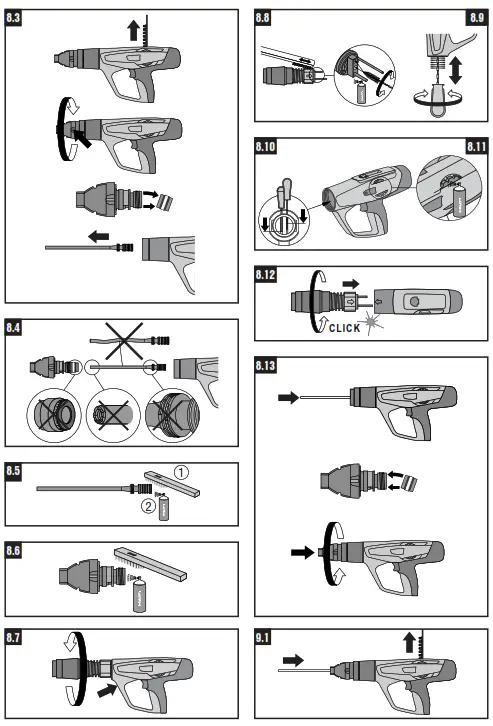 8.3

8.4

8.5

①

②

8.6

8.7

8.8

8.9

8.10

8.11

8.12

CLICK

8.13

9.1