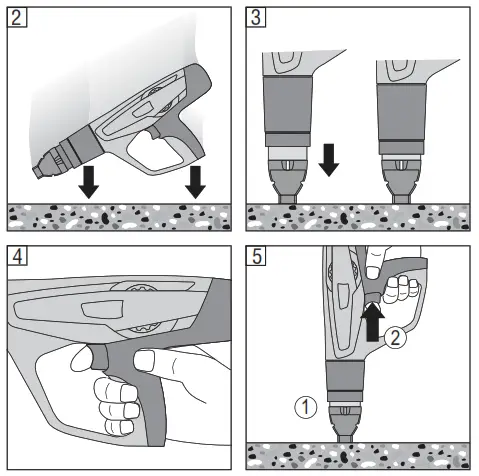 2

3

4

5

2

1