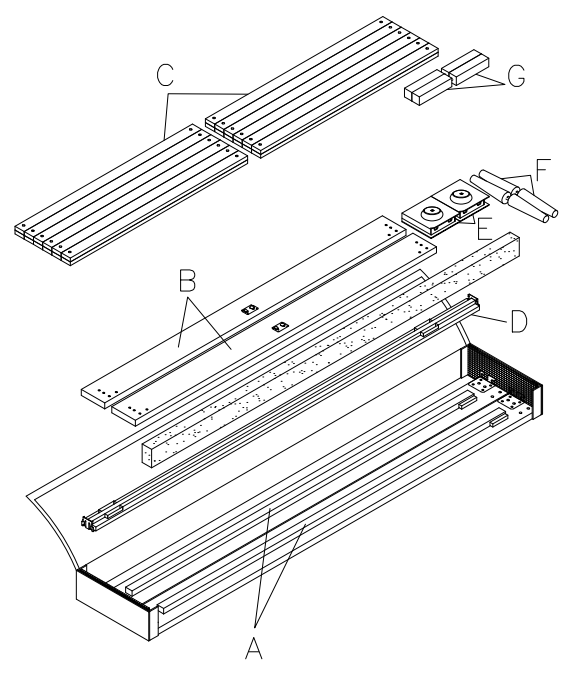 C
G
F
E
B
D
A