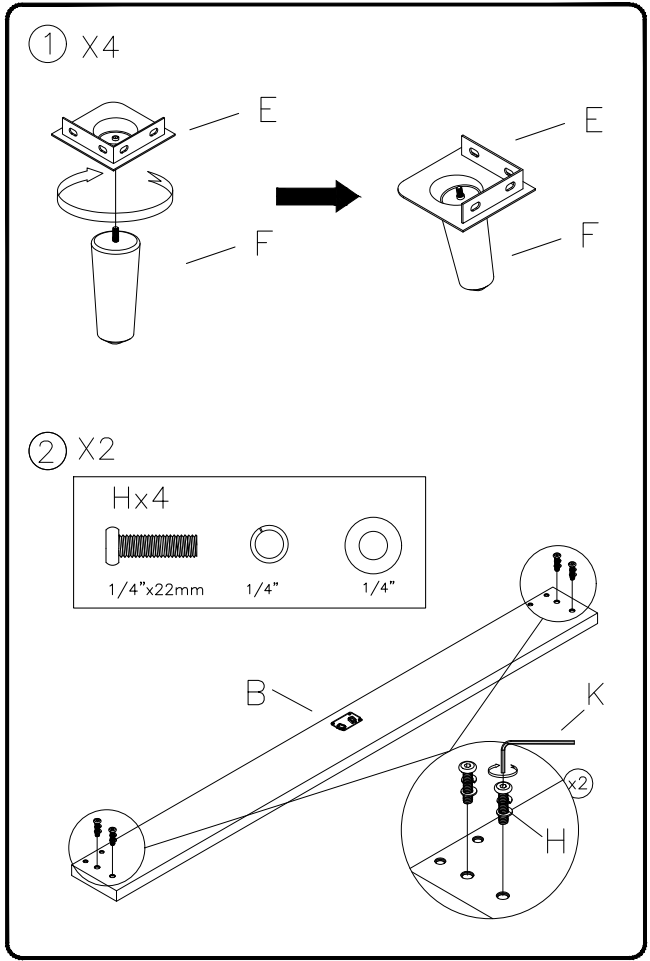 ① X4

E

F

E

F

② X2

Hx4

1/4"x22mm

1/4"

1/4"

B

K

x2

H