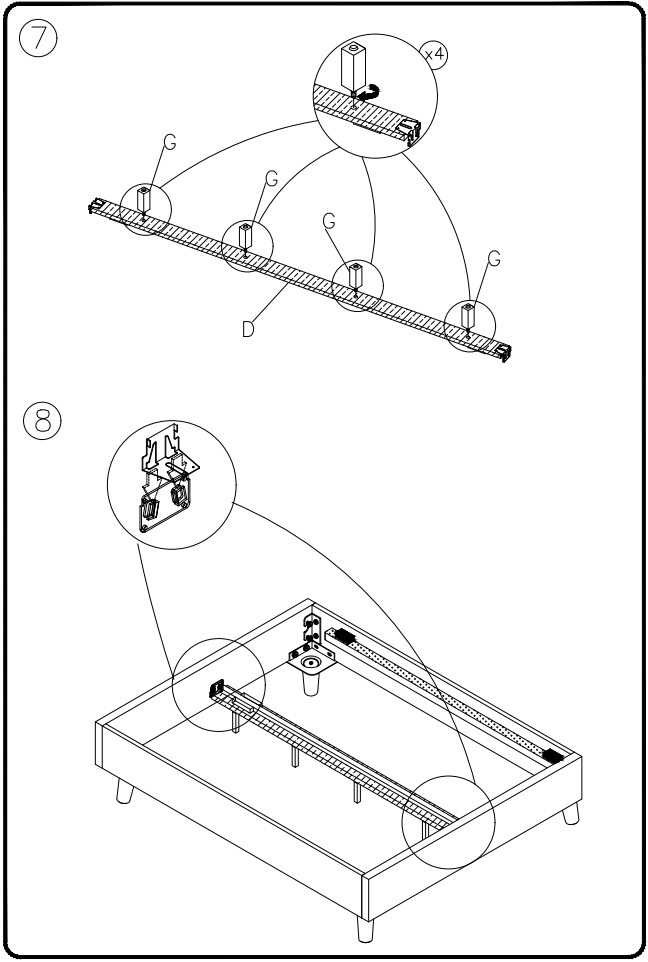 ⑦

x4

G

G

G

G

D

⑧