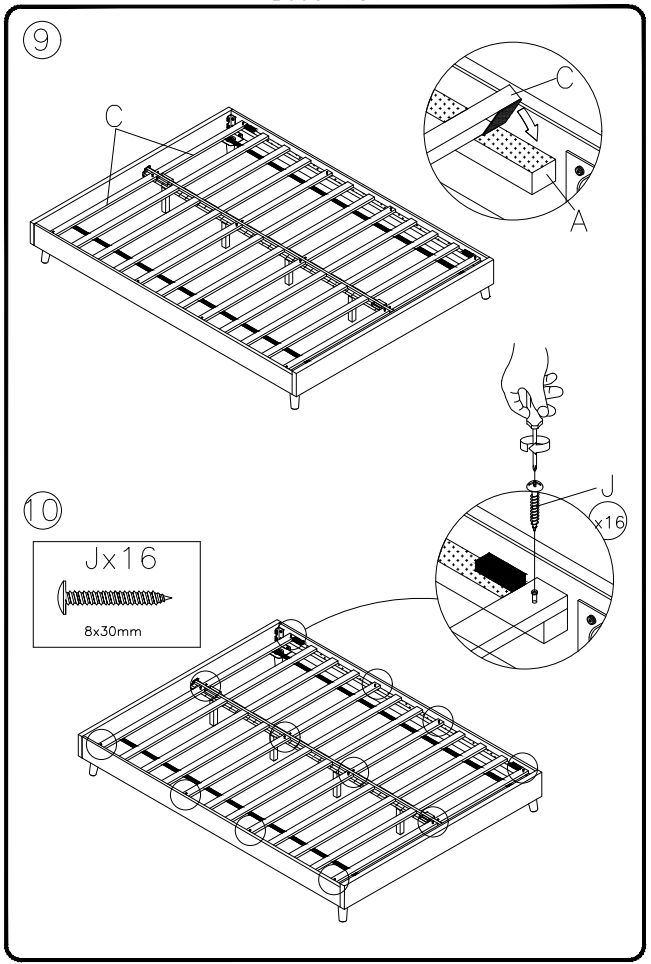 9

C

C

A

10

Jx16

8x30mm

J

x16