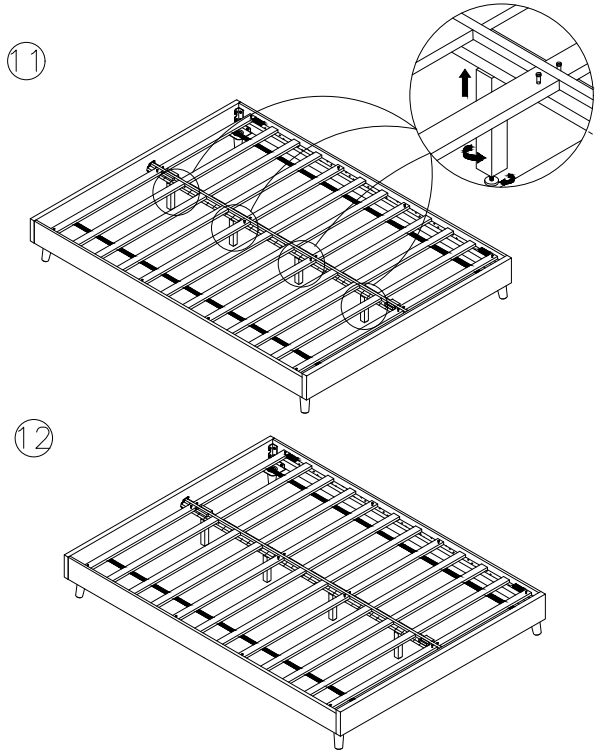 11

12