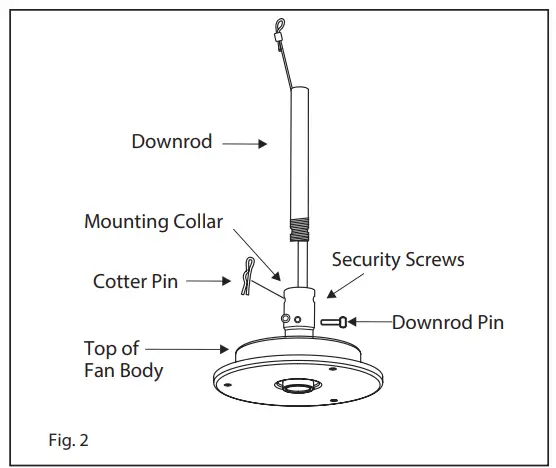 Downrod

Mounting Collar

Security Screws

Cotter Pin

Downrod Pin

Top of Fan Body

Fig. 2