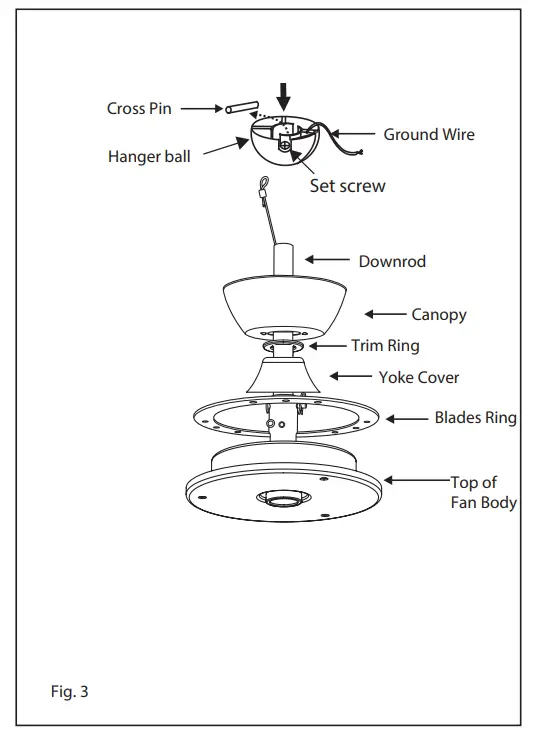 Cross Pin

Ground Wire

Hanger ball

Set screw

Downrod

Canopy

Trim Ring

Yoke Cover

Blades Ring

Top of Fan Body

Fig. 3