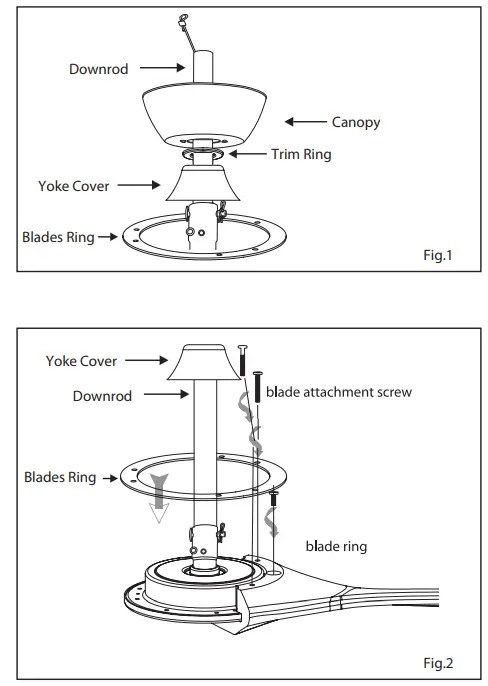 Downrod

Canopy

Trim Ring

Yoke Cover

Blades Ring

Fig.1

Yoke Cover

Downrod

blade attachment screw

Blades Ring

blade ring

Fig.2