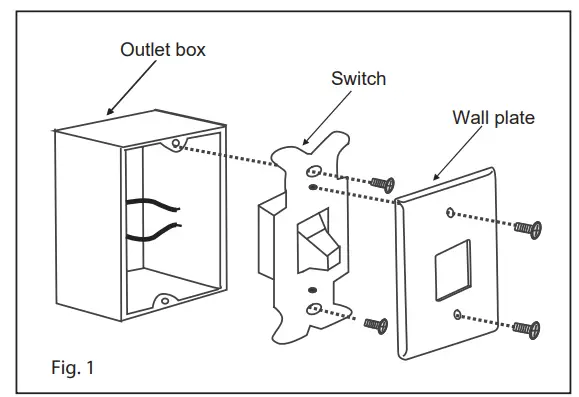 Outlet box

Switch

Wall plate

Fig. 1