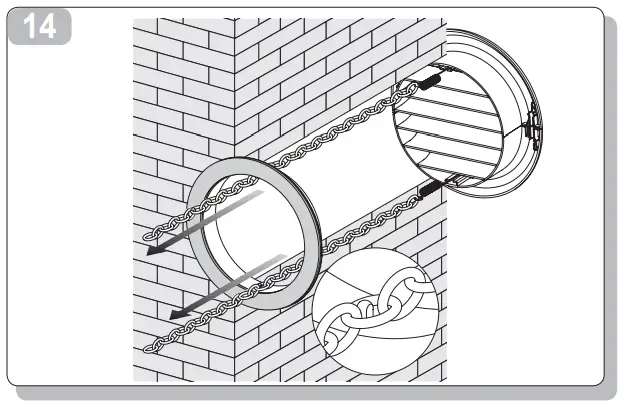 14