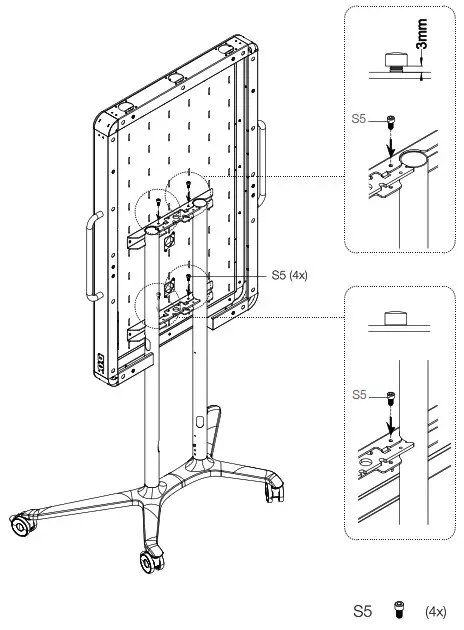 3mm

S5

S5 (4x)

S5

S5 (4x)