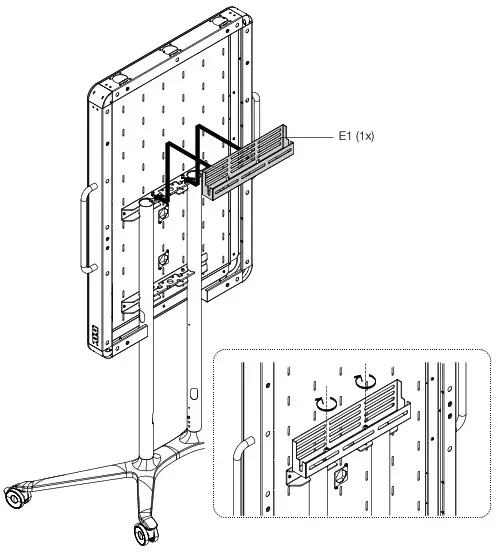 E1 (1x)