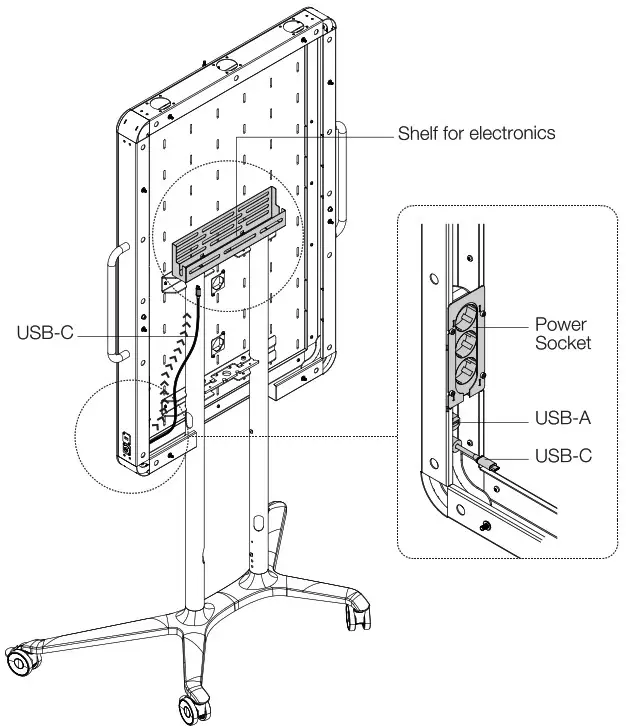 Shelf for electronics

USB-C

Power Socket

USB-A

USB-C