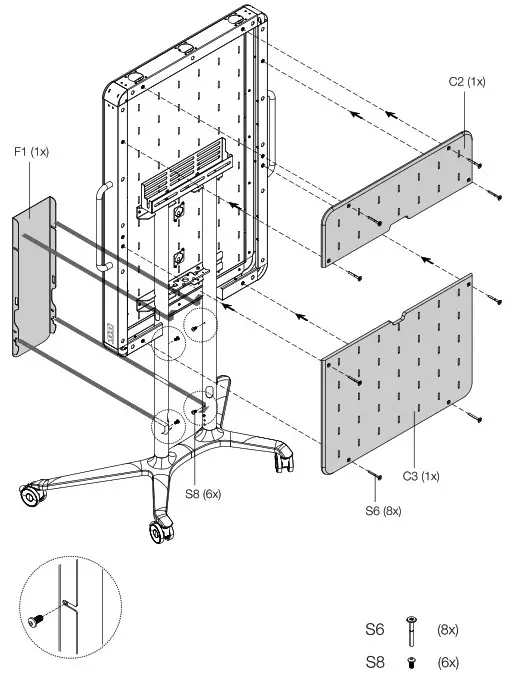 C2 (1x)

F1 (1x)

S8 (6x)

C3 (1x)

S6 (8x)

S6 (8x)

S8 (6x)