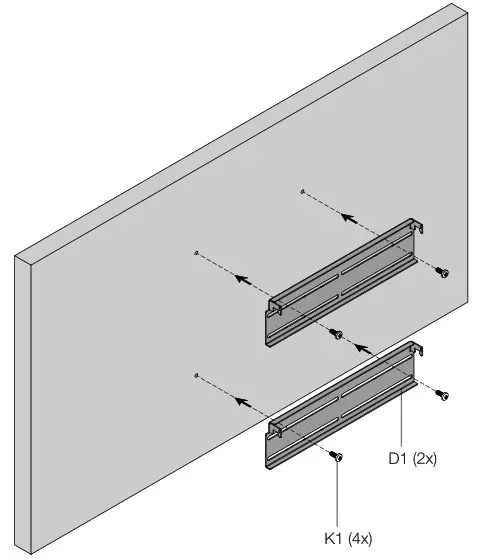 D1 (2x)

K1 (4x)