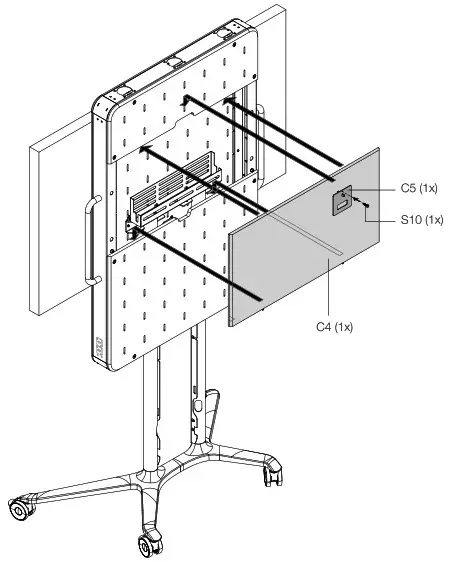 C5 (1x)
S10 (1x)
C4 (1x)