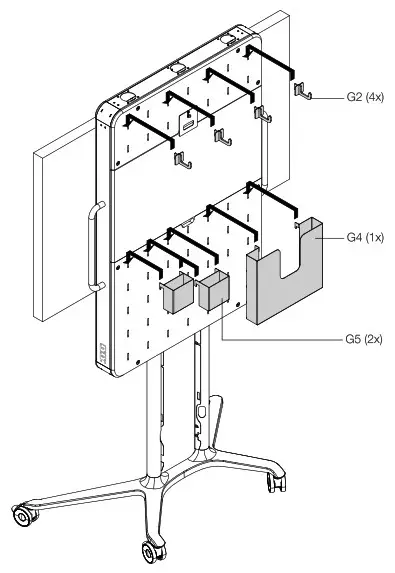 G2 (4x)

G4 (1x)

G5 (2x)