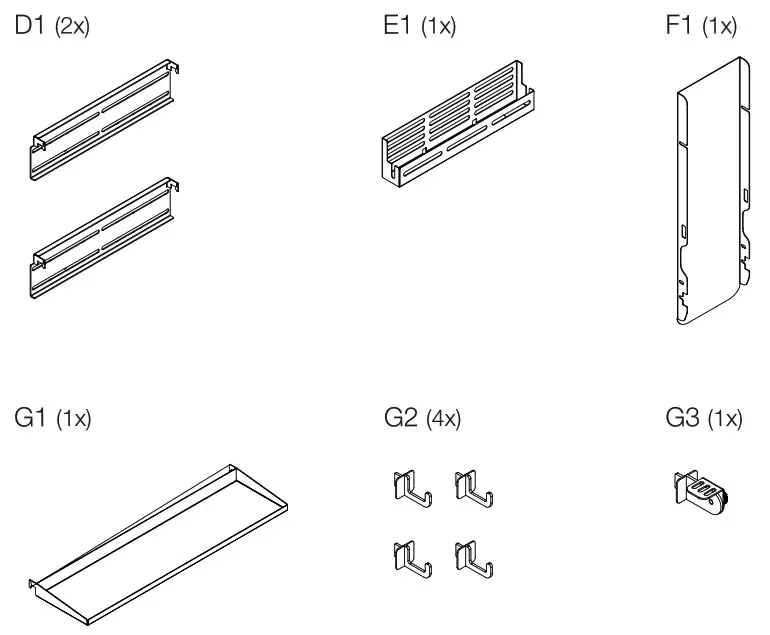 D1 (2x)

E1 (1x)

F1 (1x)

G1 (1x)

G2 (4x)

G3 (1x)