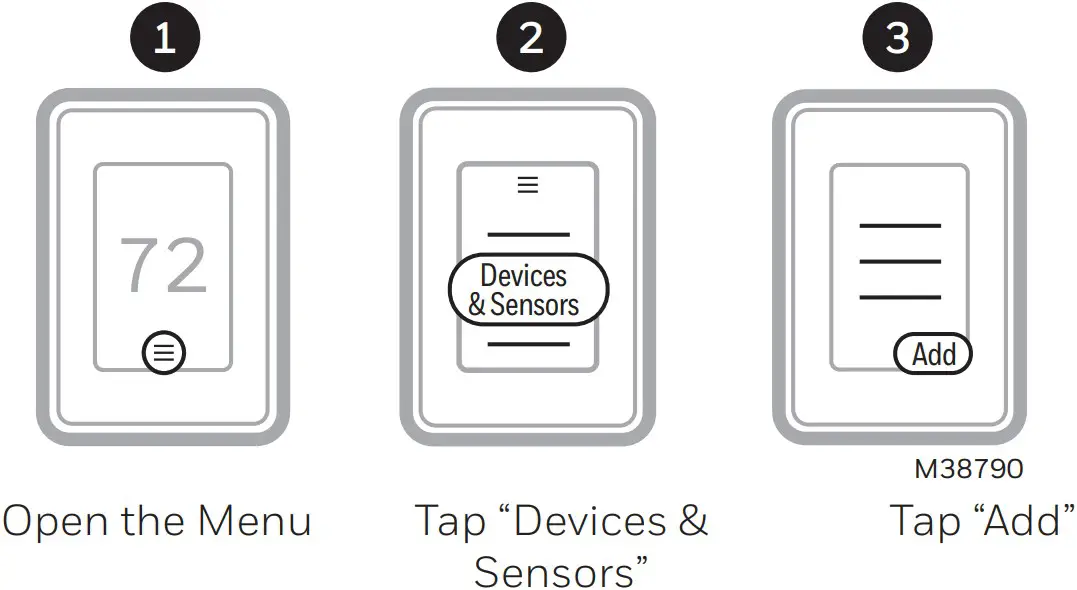 1

72

Open the Menu

2

Devices & Sensors

Tap “Devices & Sensors”

3

Add

M38790

Tap “Add”