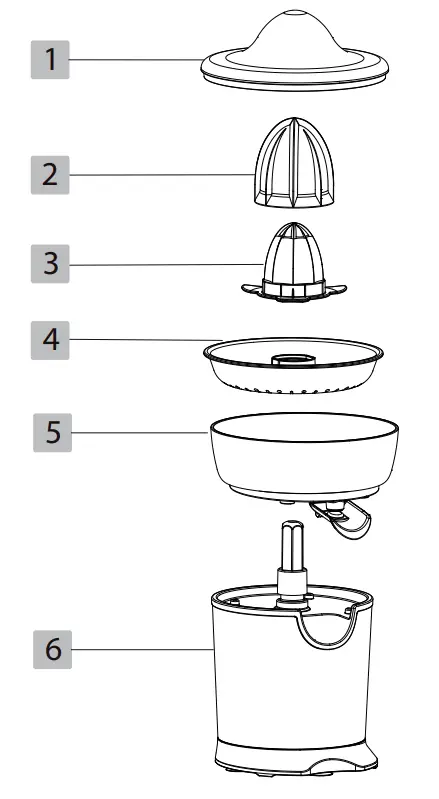 1
2
3
4
5
6