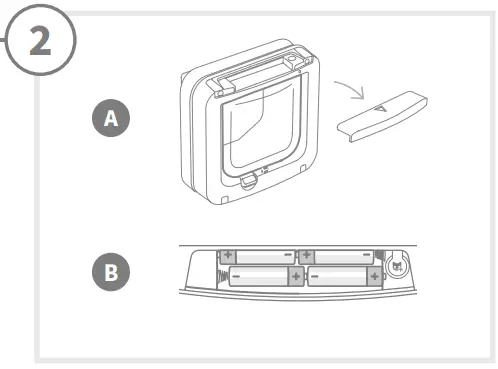 2

A

B

+ −
+ −
− +
− +