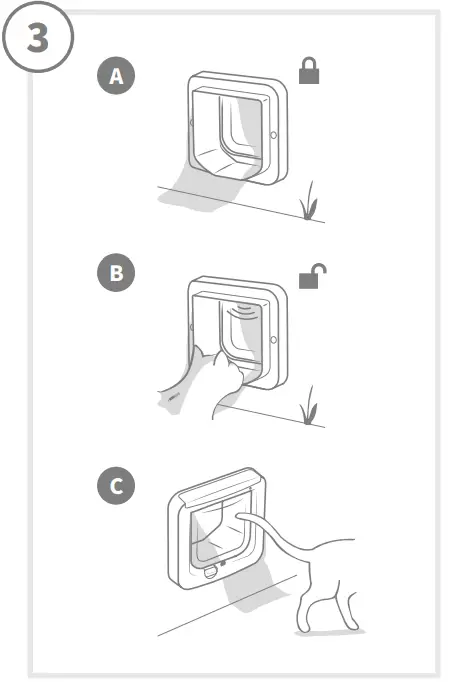 3

A

B

C