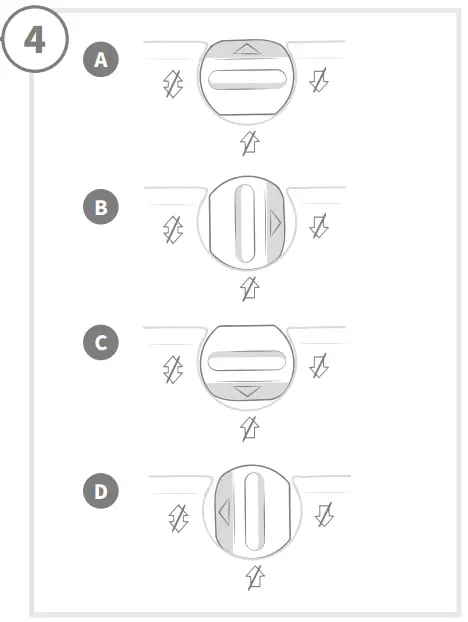 4

A

B

C

D