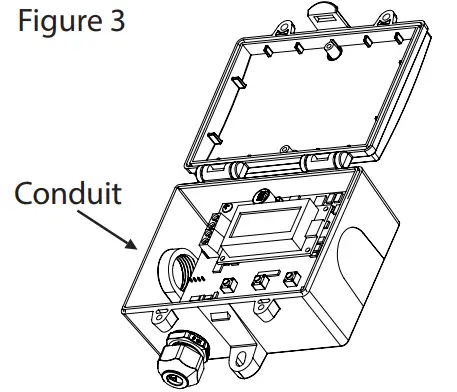 Figure 3

Conduit