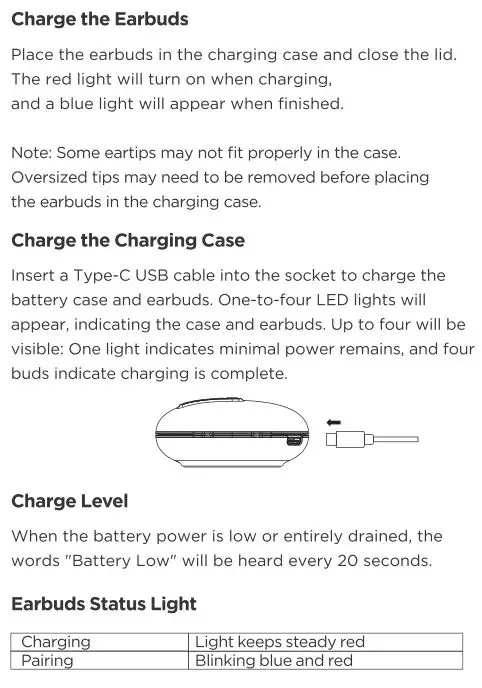 Charge the Earbuds

Place the earbuds in the charging case and close the lid. The red light will turn on when charging, and a blue light will appear when finished.

Note: Some eartips may not fit properly in the case. Oversized tips may need to be removed before placing the earbuds in the charging case.

Charge the Charging Case

Insert a Type-C USB cable into the socket to charge the battery case and earbuds. One-to-four LED lights will appear, indicating the case and earbuds. Up to four will be visible: One light indicates minimal power remains, and four buds indicate charging is complete.

Charge Level

When the battery power is low or entirely drained, the words "Battery Low" will be heard every 20 seconds.

Earbuds Status Light

| Charging | Light keeps steady red |
|---|---|
| Pairing | Blinking blue and red |