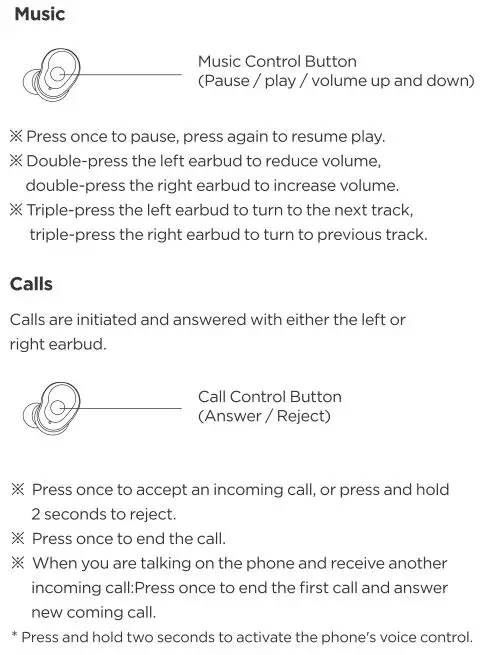 Music

Music Control Button
(Pause / play / volume up and down)

※ Press once to pause, press again to resume play.
※ Double-press the left earbud to reduce volume, double-press the right earbud to increase volume.
※ Triple-press the left earbud to turn to the next track, triple-press the right earbud to turn to previous track.

Calls

Calls are initiated and answered with either the left or right earbud.

Call Control Button
(Answer / Reject)

※ Press once to accept an incoming call, or press and hold 2 seconds to reject.
※ Press once to end the call.
※ When you are talking on the phone and receive another incoming call:Press once to end the first call and answer new coming call.
* Press and hold two seconds to activate the phone's voice control.