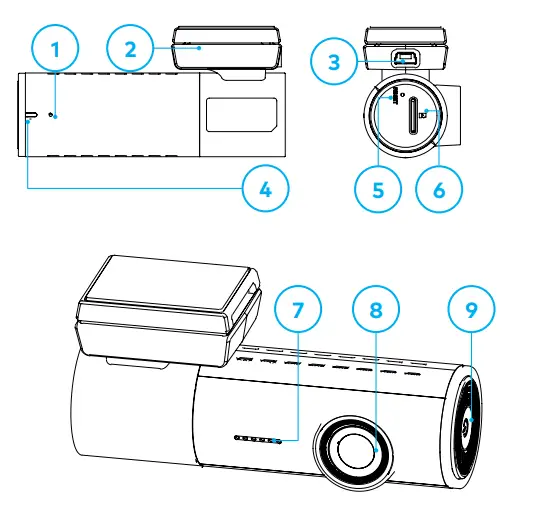 1
2
3
4
5
6
7
8
9