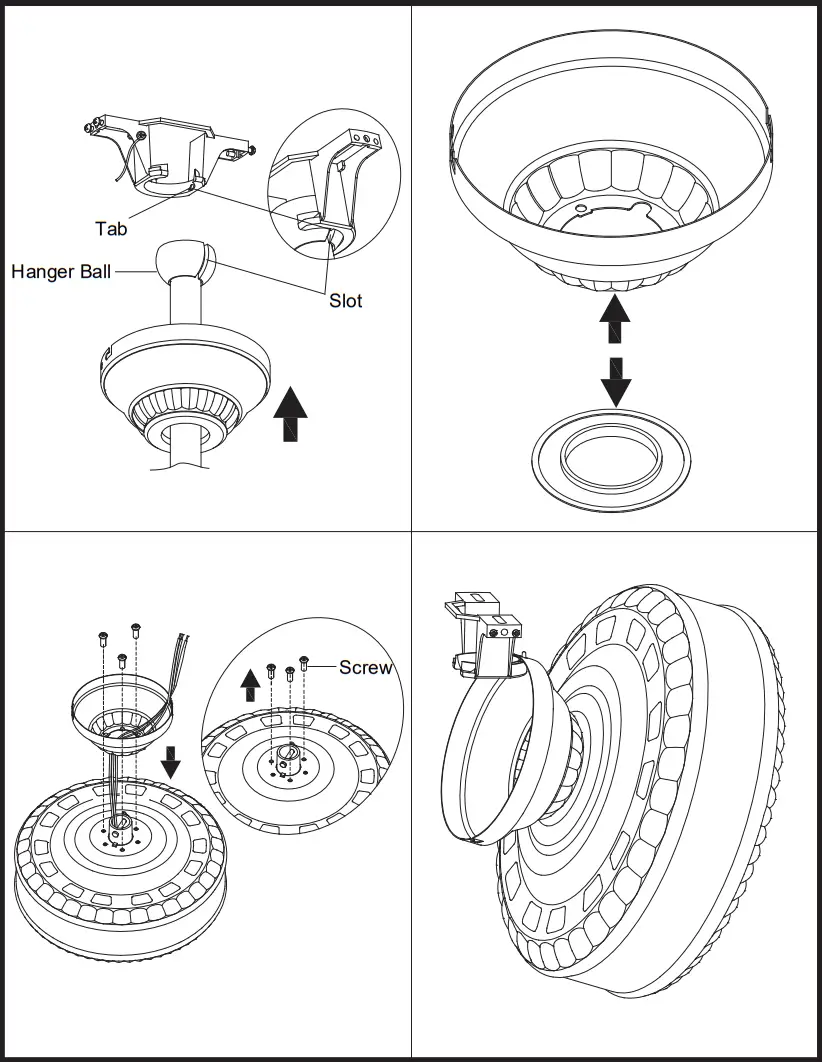 Tab
Hanger Ball
Slot

Screw