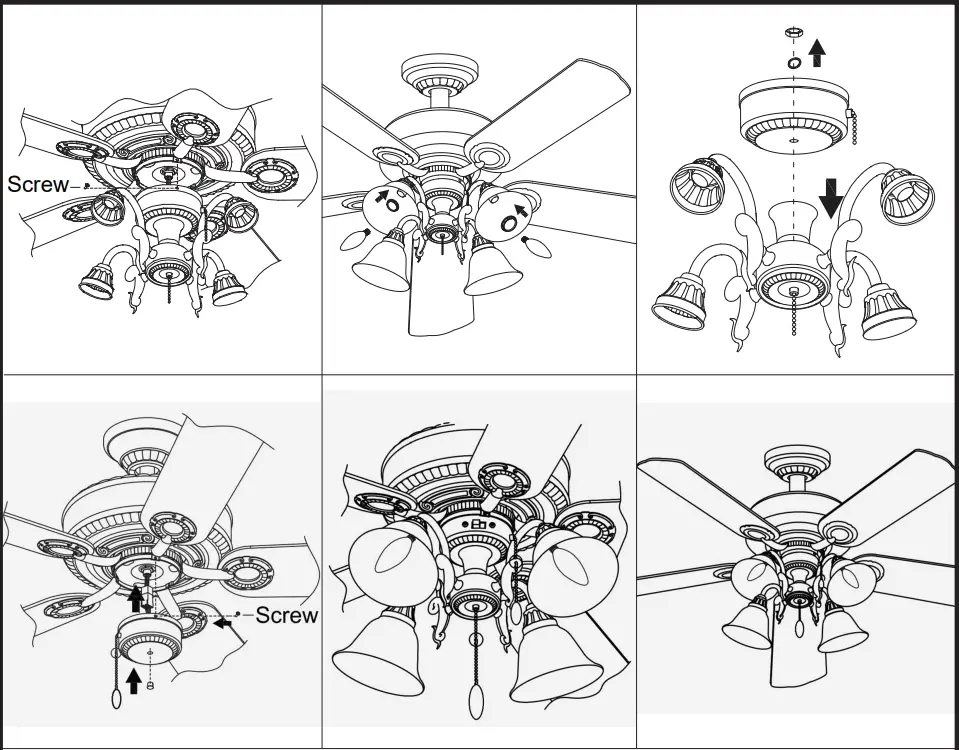 Screw

Screw