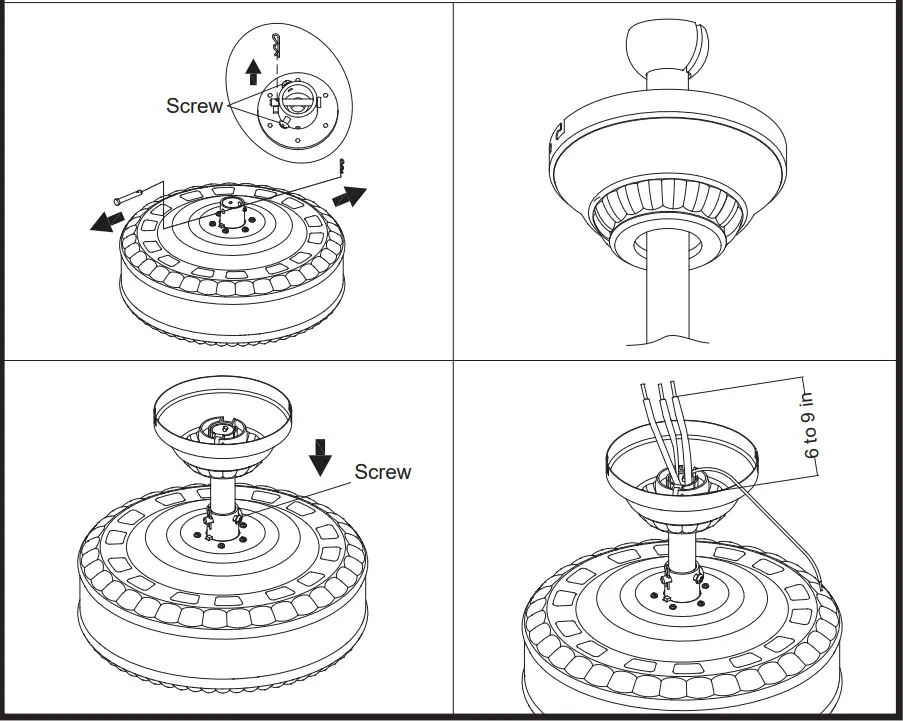 Screw

Screw

6 to 9 in