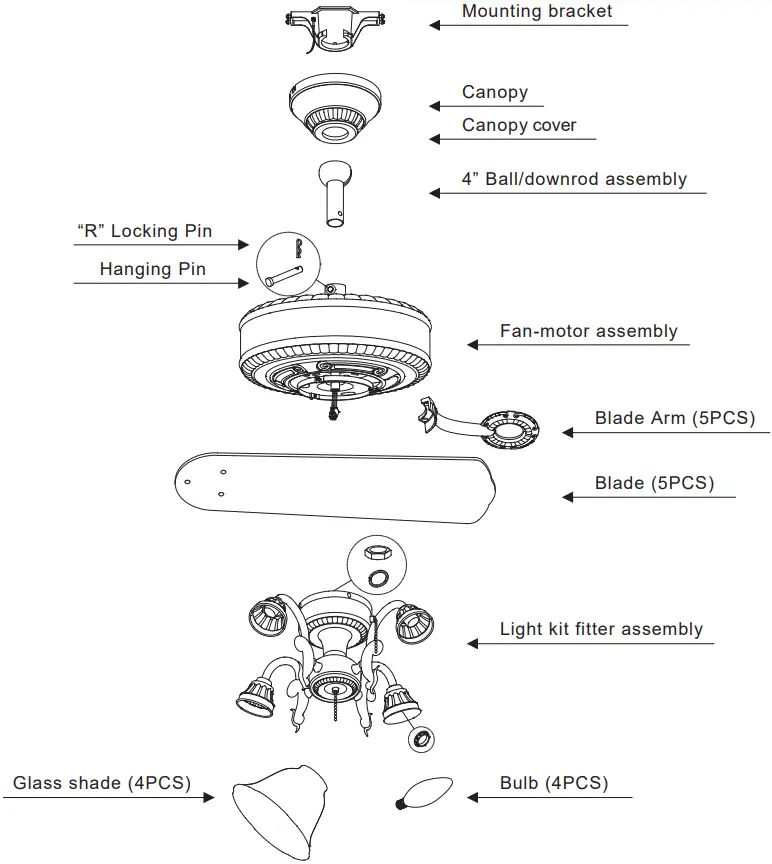 Mounting bracket

Canopy

Canopy cover

4” Ball/downrod assembly

“R” Locking Pin

Hanging Pin

Fan-motor assembly

Blade Arm (5PCS)

Blade (5PCS)

Light kit fitter assembly

Glass shade (4PCS)

Bulb (4PCS)