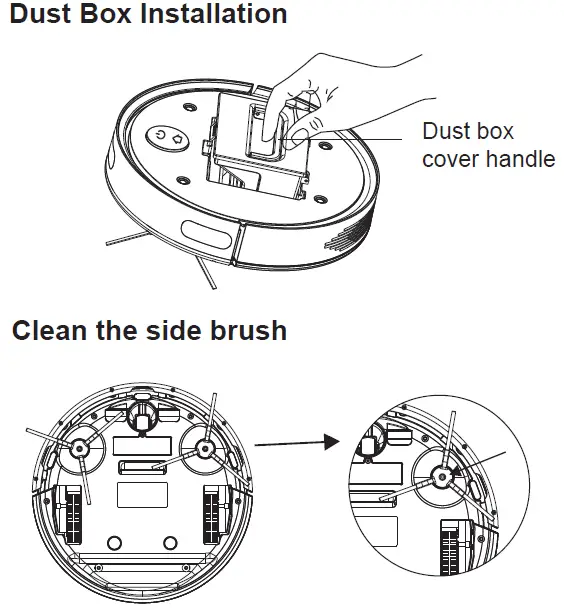 Dust Box Installation

Dust box cover handle

Clean the side brush