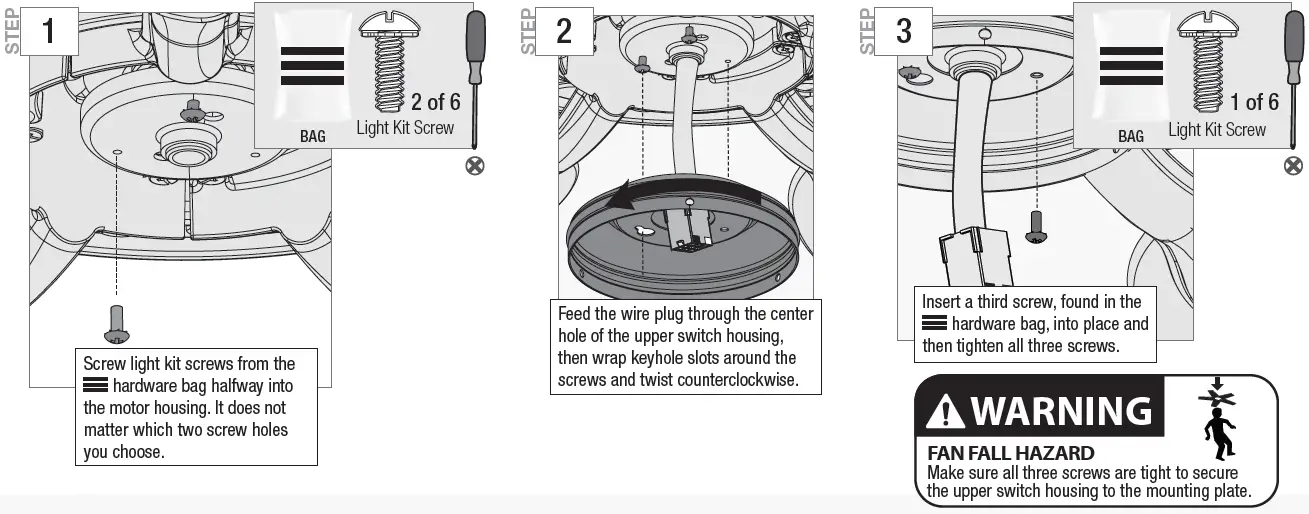 STEP 1

BAG

2 of 6
Light Kit Screw

Screw light kit screws from the hardware bag halfway into the motor housing. It does not matter which two screw holes you choose.

STEP 2

Feed the wire plug through the center hole of the upper switch housing, then wrap keyhole slots around the screws and twist counterclockwise.

STEP 3

BAG

1 of 6
Light Kit Screw

Insert a third screw, found in the hardware bag, into place and then tighten all three screws.

WARNING
FAN FALL HAZARD
Make sure all three screws are tight to secure the upper switch housing to the mounting plate.