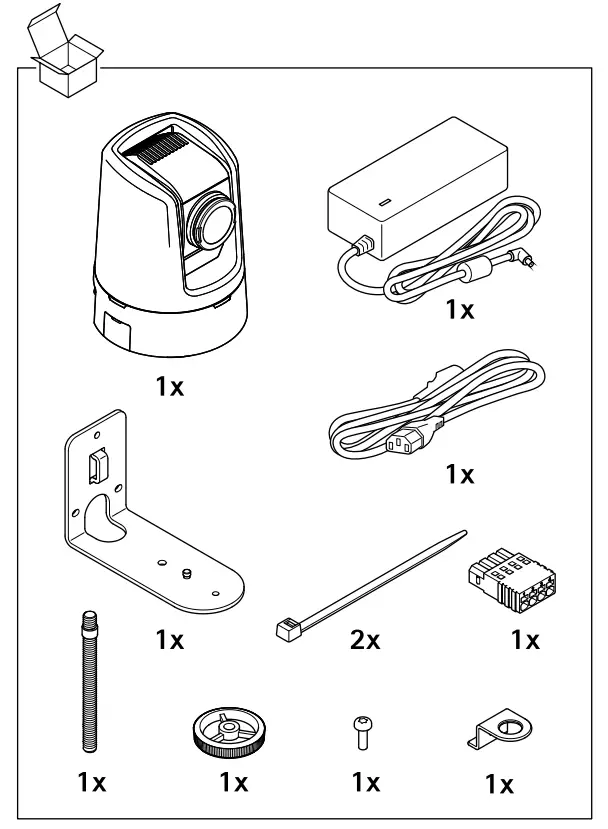 1x

1x

1x

1x

2x

1x

1x

1x

1x

1x