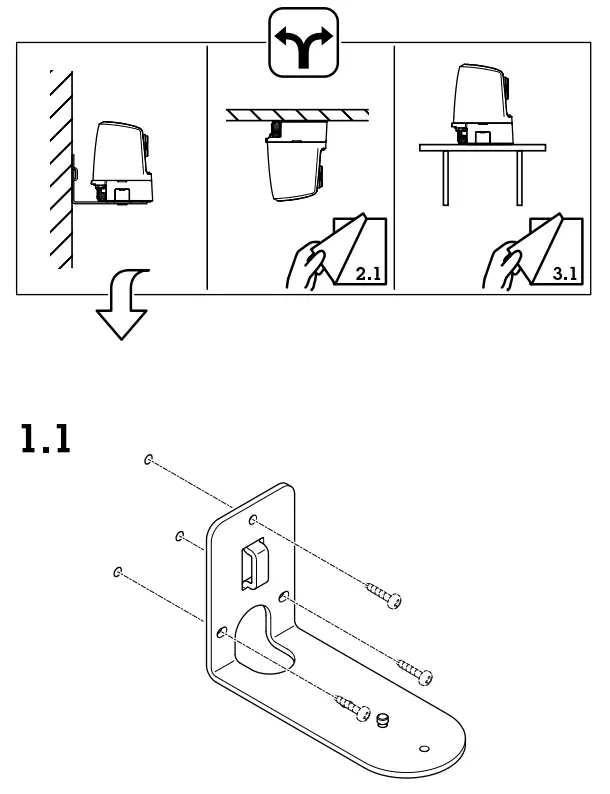 2.1

3.1

1.1