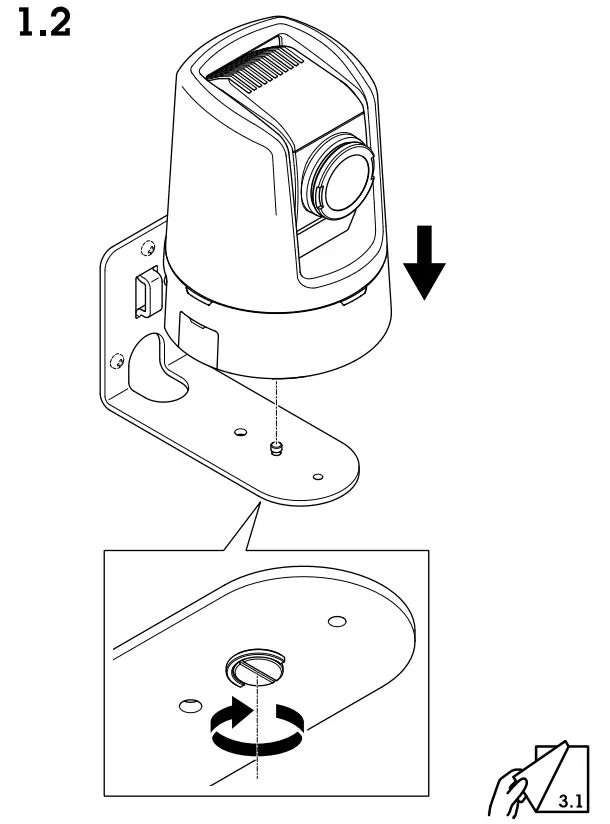 1.2

3.1