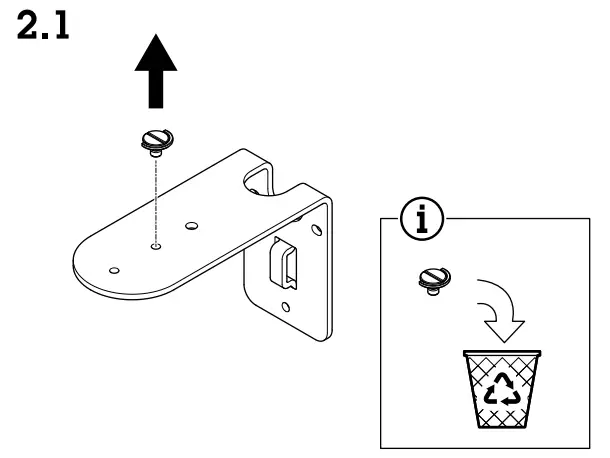 2.1

i