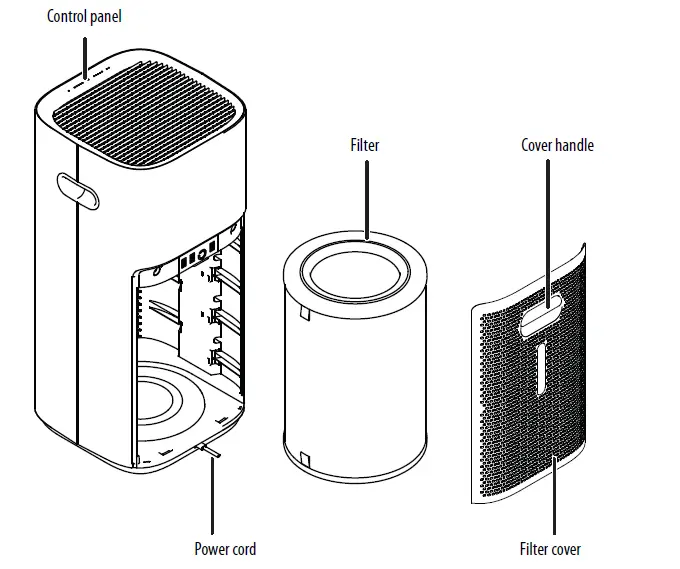 Control panel

Filter

Cover handle

Power cord

Filter cover